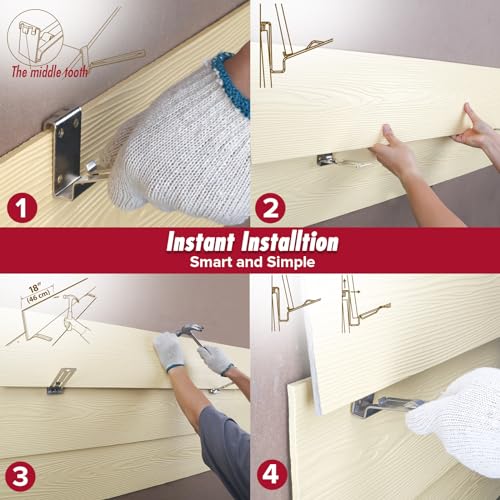 The middle tooth

1

2

Instant Installtion
Smart and Simple

18"
(46 cm)

3

4