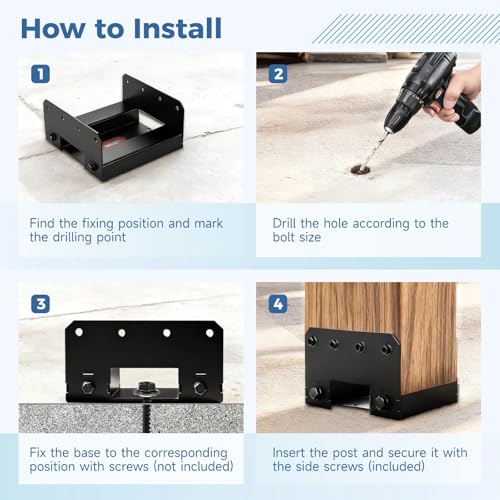 How to Install

1

Find the fixing position and mark the drilling point

2

Drill the hole according to the bolt size

3

Fix the base to the corresponding position with screws (not included)

4

Insert the post and secure it with the side screws (included)