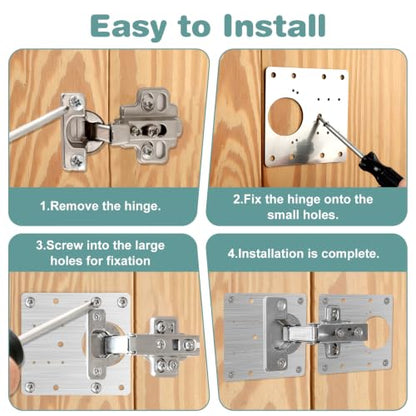 Easy to Install

1.Remove the hinge.

2.Fix the hinge onto the small holes.

3.Screw into the large holes for fixation

4.Installation is complete.