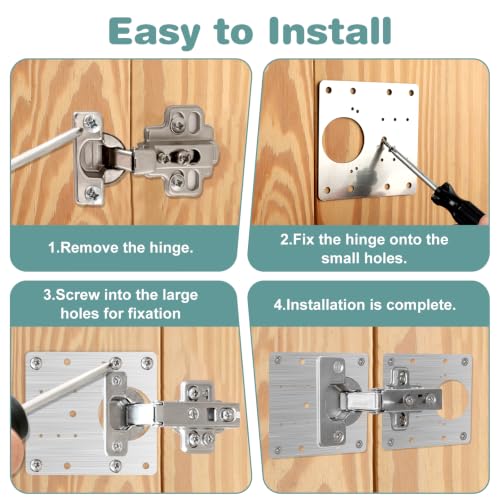 Easy to Install

1.Remove the hinge.

2.Fix the hinge onto the small holes.

3.Screw into the large holes for fixation

4.Installation is complete.