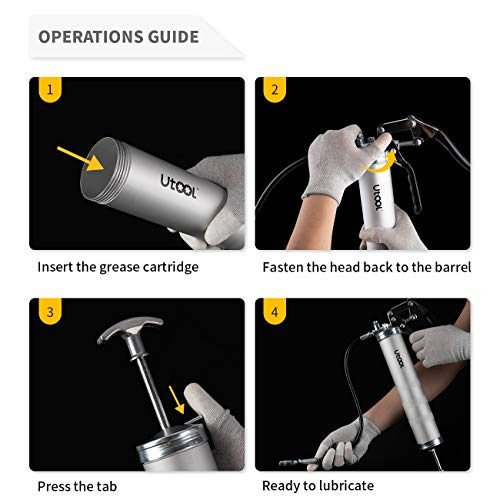 OPERATIONS GUIDE

1

UTOOL

Insert the grease cartridge

2

UTOOL

Fasten the head back to the barrel

3

Press the tab

4

UTOOL

Ready to lubricate