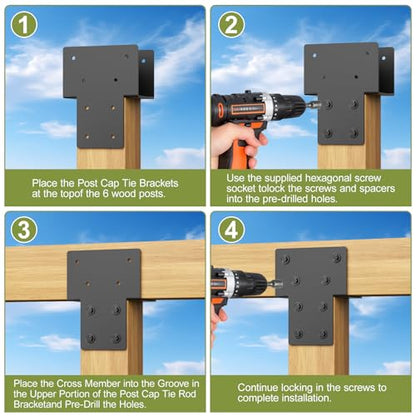 1

Place the Post Cap Tie Brackets at the topof the 6 wood posts.

2

Use the supplied hexagonal screw socket tolock the screws and spacers into the pre-drilled holes.

3

Place the Cross Member into the Groove in the Upper Portion of the Post Cap Tie Rod Bracketand Pre-Drill the Holes.

4

Continue locking in the screws to complete installation.