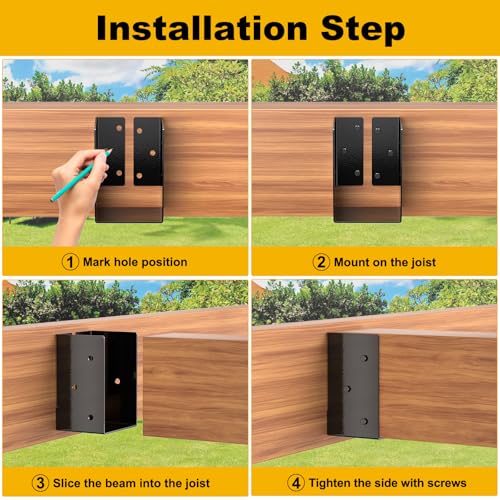 Installation Step

1 Mark hole position

2 Mount on the joist

3 Slice the beam into the joist

4 Tighten the side with screws