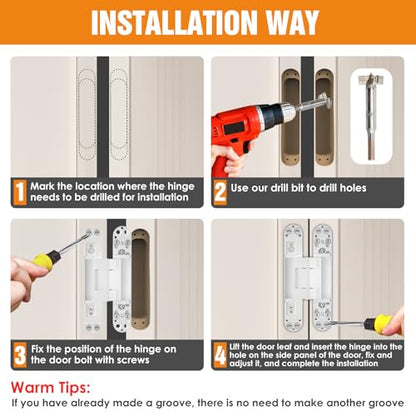 INSTALLATION WAY

1 Mark the location where the hinge needs to be drilled for installation

2 Use our drill bit to drill holes

3 Fix the position of the hinge on the door bolt with screws

4 Lift the door leaf and insert the hinge into the hole on the side panel of the door, fix and adjust it, and complete the installation

Warm Tips:
If you have already made a groove, there is no need to make another groove