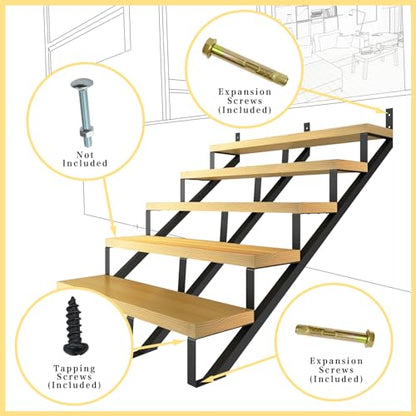 Expansion Screws (Included)

Not Included

Tapping Screws (Included)

Expansion Screws (Included)