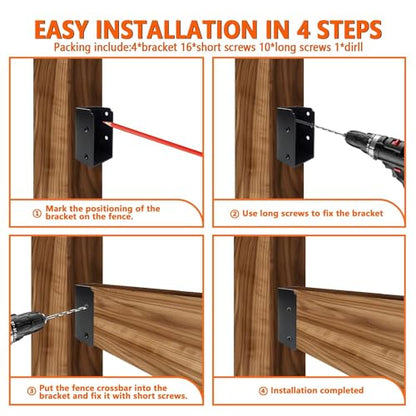 EASY INSTALLATION IN 4 STEPS
Packing include:4*bracket 16*short screws 10*long screws 1*dirll

① Mark the positioning of the bracket on the fence.

② Use long screws to fix the bracket

③ Put the fence crossbar into the bracket and fix it with short screws.

④ Installation completed