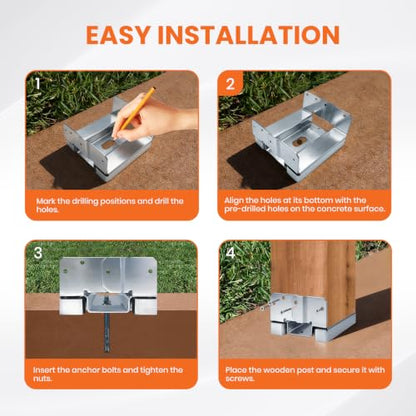 EASY INSTALLATION

1

Mark the drilling positions and drill the holes.

2

Align the holes at its bottom with the pre-drilled holes on the concrete surface.

3

Insert the anchor bolts and tighten the nuts.

4

Place the wooden post and secure it with screws.