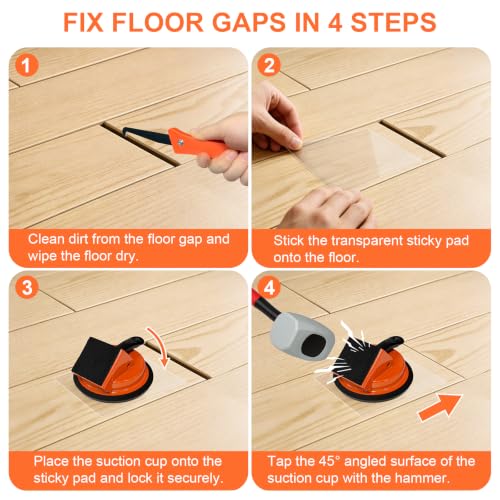 FIX FLOOR GAPS IN 4 STEPS

1

Clean dirt from the floor gap and wipe the floor dry.

2

Stick the transparent sticky pad onto the floor.

3

Place the suction cup onto the sticky pad and lock it securely.

4

Tap the 45° angled surface of the suction cup with the hammer.