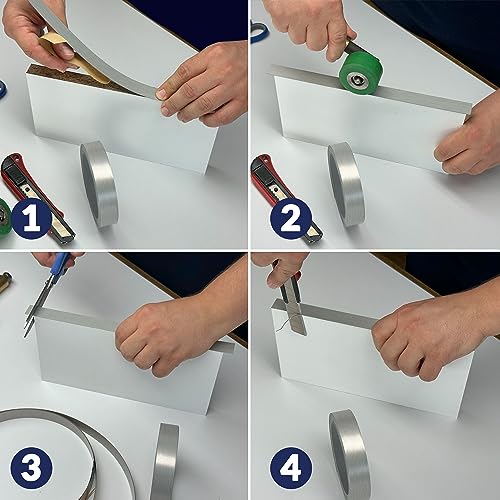 1
2
3
4