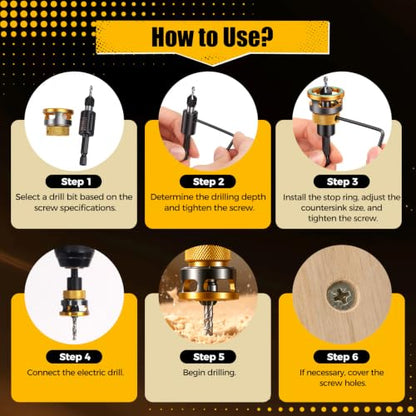 How to Use?

Step 1
Select a drill bit based on the screw specifications.

Step 2
Determine the drilling depth and tighten the screw.

Step 3
Install the stop ring, adjust the countersink size, and tighten the screw.

Step 4
Connect the electric drill.

Step 5
Begin drilling.

Step 6
If necessary, cover the screw holes.