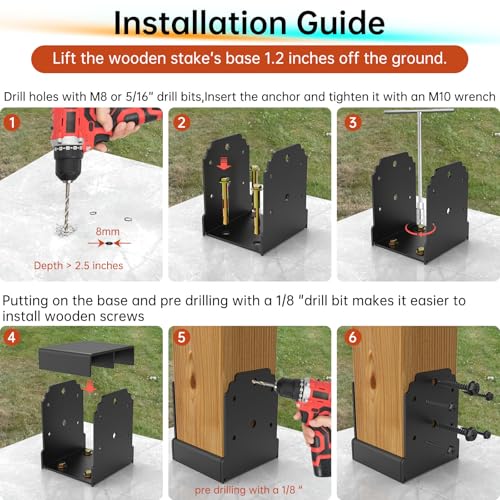 Installation Guide

Lift the wooden stake's base 1.2 inches off the ground.

Drill holes with M8 or 5/16" drill bits,Insert the anchor and tighten it with an M10 wrench

1

8mm

Depth > 2.5 inches

2

3

Putting on the base and pre drilling with a 1/8 "drill bit makes it easier to install wooden screws

4

5

pre drilling with a 1/8 "

6