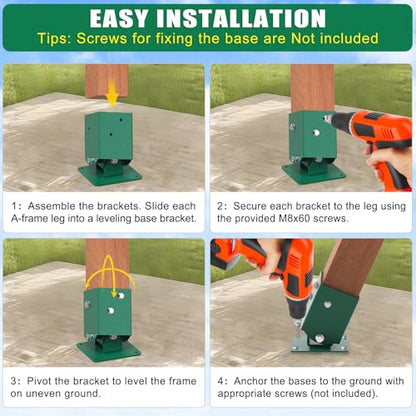 EASY INSTALLATION
Tips: Screws for fixing the base are Not included

1: Assemble the brackets. Slide each A-frame leg into a leveling base bracket.

2: Secure each bracket to the leg using the provided M8x60 screws.

3: Pivot the bracket to level the frame on uneven ground.

4: Anchor the bases to the ground with appropriate screws (not included).