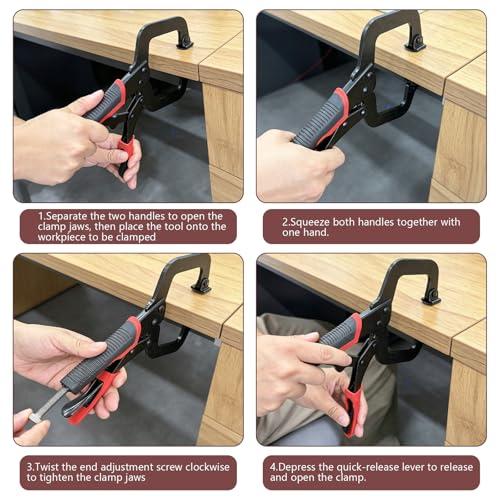 1.Separate the two handles to open the clamp jaws, then place the tool onto the workpiece to be clamped

2.Squeeze both handles together with one hand.

3.Twist the end adjustment screw clockwise to tighten the clamp jaws

4.Depress the quick-release lever to release and open the clamp.