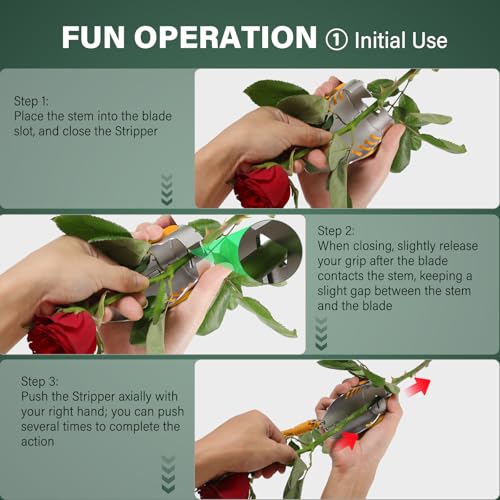 FUN OPERATION ① Initial Use

Step 1:
Place the stem into the blade slot, and close the Stripper

Step 2:
When closing, slightly release your grip after the blade contacts the stem, keeping a slight gap between the stem and the blade

Step 3:
Push the Stripper axially with your right hand; you can push several times to complete the action