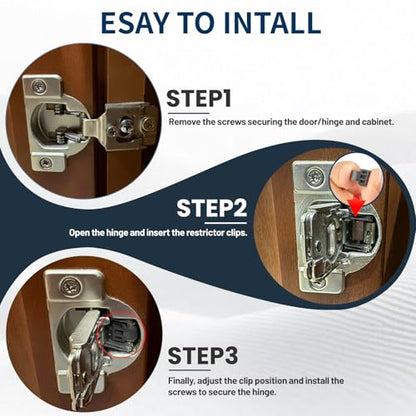 ESAY TO INTALL

STEP1

Remove the screws securing the door/hinge and cabinet.

STEP2

Open the hinge and insert the restrictor clips.

STEP3

Finally, adjust the clip position and install the screws to secure the hinge.