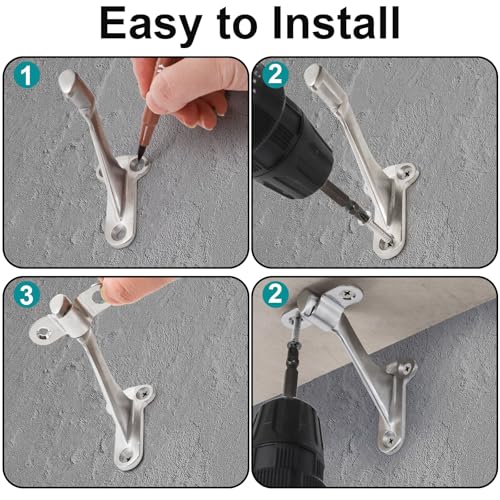 Easy to Install

1

2

3

2