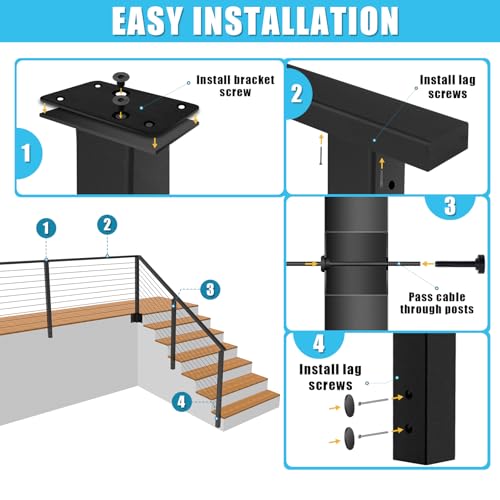 EASY INSTALLATION

1

Install bracket screw

2

Install lag screws

3

Pass cable through posts

4

Install lag screws

1

2

3

4