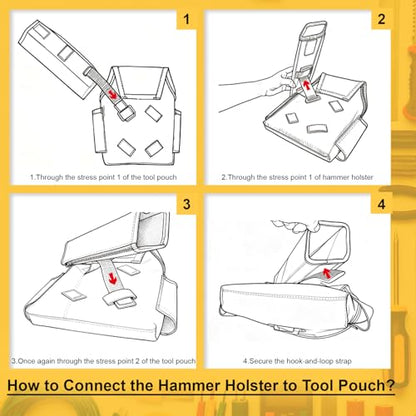 1

1.Through the stress point 1 of the tool pouch

2

2.Through the stress point 1 of hammer holster

3

3.Once again through the stress point 2 of the tool pouch

4

4.Secure the hook-and-loop strap

How to Connect the Hammer Holster to Tool Pouch?