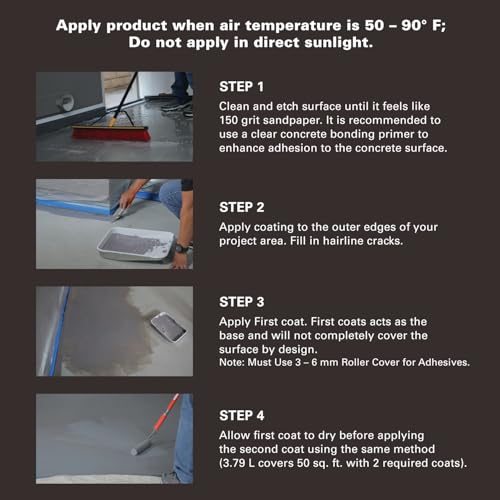 Apply product when air temperature is 50 – 90° F;
Do not apply in direct sunlight.

STEP 1
Clean and etch surface until it feels like 150 grit sandpaper. It is recommended to use a clear concrete bonding primer to enhance adhesion to the concrete surface.

STEP 2
Apply coating to the outer edges of your project area. Fill in hairline cracks.

STEP 3
Apply First coat. First coats acts as the base and will not completely cover the surface by design.
Note: Must Use 3 – 6 mm Roller Cover for Adhesives.

STEP 4
Allow first coat to dry before applying the second coat using the same method (3.79 L covers 50 sq. ft. with 2 required coats).