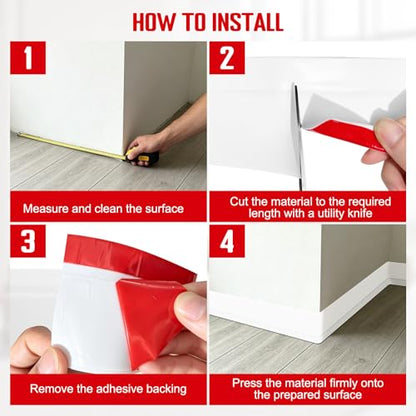 HOW TO INSTALL

1

Measure and clean the surface

2

Cut the material to the required length with a utility knife

3

Remove the adhesive backing

4

Press the material firmly onto the prepared surface