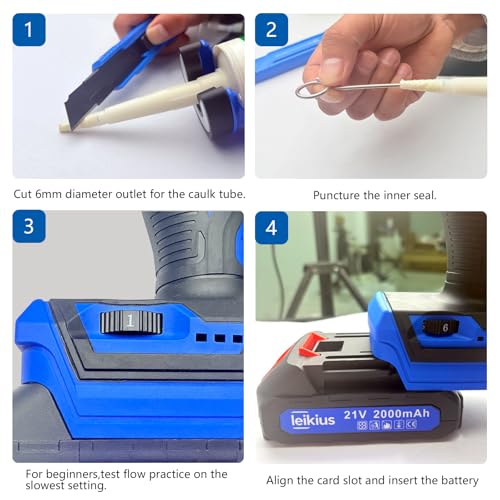 1

Cut 6mm diameter outlet for the caulk tube.

2

Puncture the inner seal.

3

1

For beginners,test flow practice on the slowest setting.

4

6

leikius 21V 2000mAh

Align the card slot and insert the battery