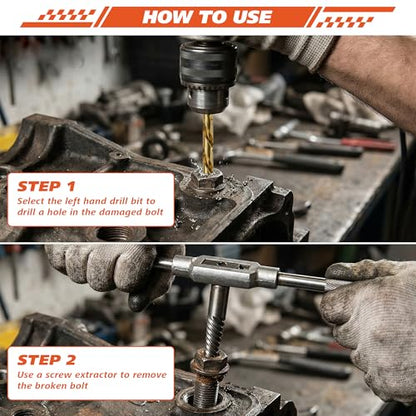 HOW TO USE

STEP 1
Select the left hand drill bit to drill a hole in the damaged bolt

STEP 2
Use a screw extractor to remove the broken bolt