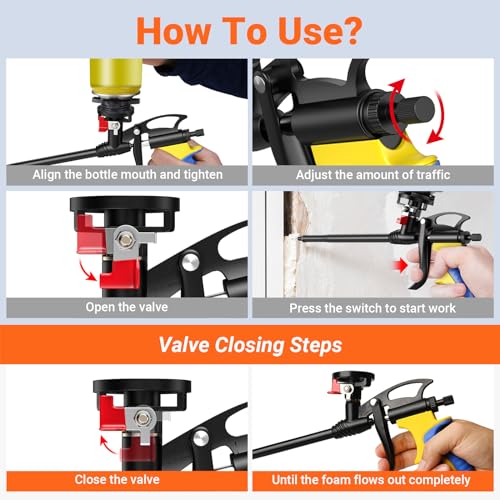 How To Use?

Align the bottle mouth and tighten

Adjust the amount of traffic

Open the valve

Press the switch to start work

Valve Closing Steps

Close the valve

Until the foam flows out completely