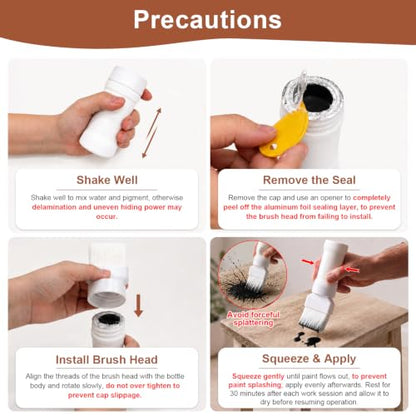 Precautions

Shake Well

Shake well to mix water and pigment, otherwise delamination and uneven hiding power may occur.

Remove the Seal

Remove the cap and use an opener to completely peel off the aluminum foil sealing layer, to prevent the brush head from failing to install.

Install Brush Head

Align the threads of the brush head with the bottle body and rotate slowly, do not over tighten to prevent cap slippage.

Avoid forceful splattering

Squeeze & Apply

Squeeze gently until paint flows out, to prevent paint splashing, apply evenly afterwards. Rest for 30 minutes after each work session and allow it to dry before resuming operation.