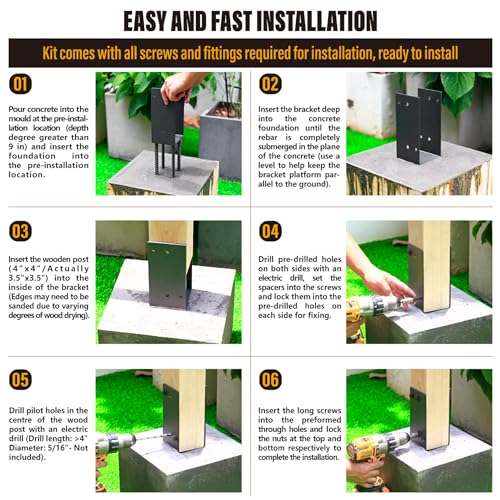 EASY AND FAST INSTALLATION

Kit comes with all screws and fittings required for installation, ready to install

01

Pour concrete into the mould at the pre-installation location (depth degree greater than 9 in) and insert the foundation into the pre-installation location.

02

Insert the bracket deep into the concrete foundation until the rebar is completely submerged in the plane of the concrete (use a level to help keep the bracket platform parallel to the ground).

03

Insert the wooden post (4"x4"/Actually 3.5"x3.5") into the inside of the bracket (Edges may need to be sanded due to varying degrees of wood drying).

04

Drill pre-drilled holes on both sides with an electric drill, set the spacers into the screws and lock them into the pre-drilled holes on each side for fixing.

05

Drill pilot holes in the centre of the wood post with an electric drill (Drill length: >4" Diameter: 5/16"- Not included).

06

Insert the long screws into the preformed through holes and lock the nuts at the top and bottom respectively to complete the installation.