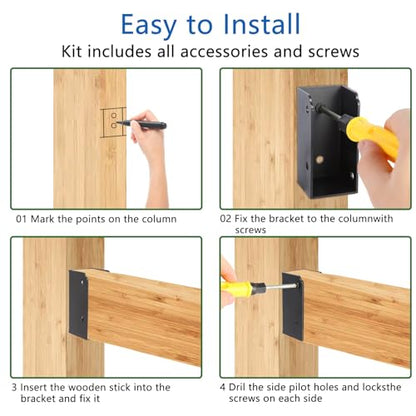 Easy to Install

Kit includes all accessories and screws

01 Mark the points on the column

02 Fix the bracket to the columnwith screws

3 Insert the wooden stick into the bracket and fix it

4 Dril the side pilot holes and locksthe screws on each side