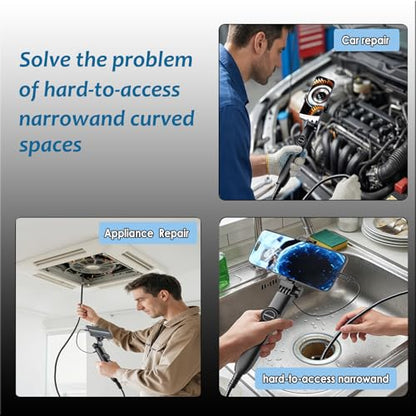 Solve the problem of hard-to-access narrowand curved spaces

Car repair

Appliance Repair

hard-to-access narrowand