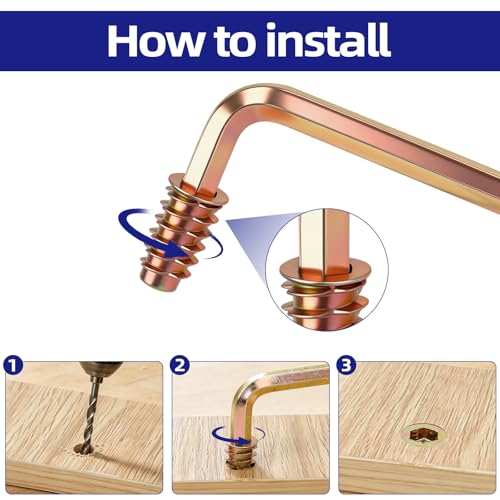 How to install

1

2

3