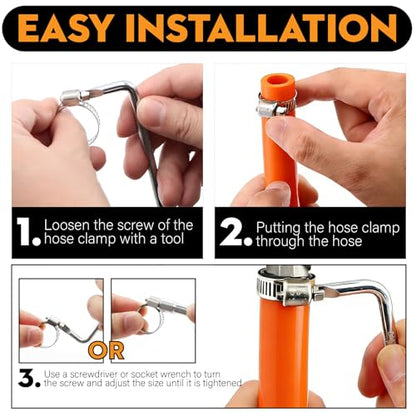 EASY INSTALLATION

1. Loosen the screw of the hose clamp with a tool

2. Putting the hose clamp through the hose

OR

3. Use a screwdriver or socket wrench to turn the screw and adjust the size until it is tightened