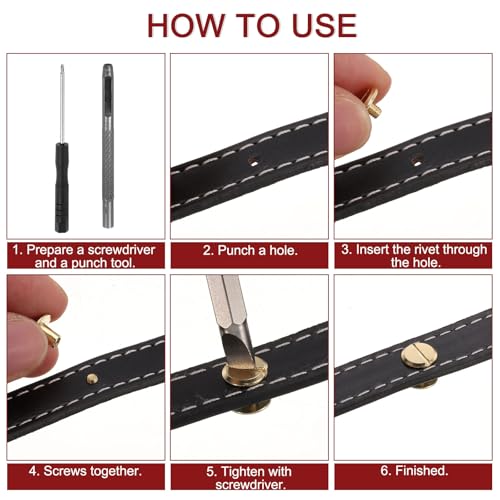 HOW TO USE

1. Prepare a screwdriver and a punch tool.

2. Punch a hole.

3. Insert the rivet through the hole.

4. Screws together.

5. Tighten with screwdriver.

6. Finished.