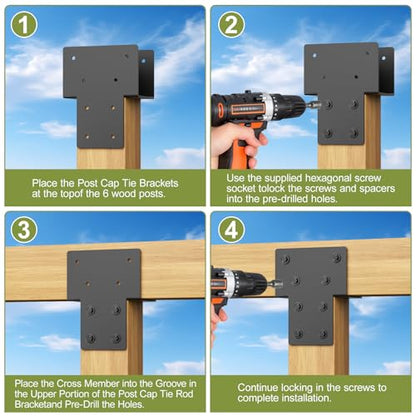 1

Place the Post Cap Tie Brackets at the topof the 6 wood posts.

2

Use the supplied hexagonal screw socket tolock the screws and spacers into the pre-drilled holes.

3

Place the Cross Member into the Groove in the Upper Portion of the Post Cap Tie Rod Bracketand Pre-Drill the Holes.

4

Continue locking in the screws to complete installation.