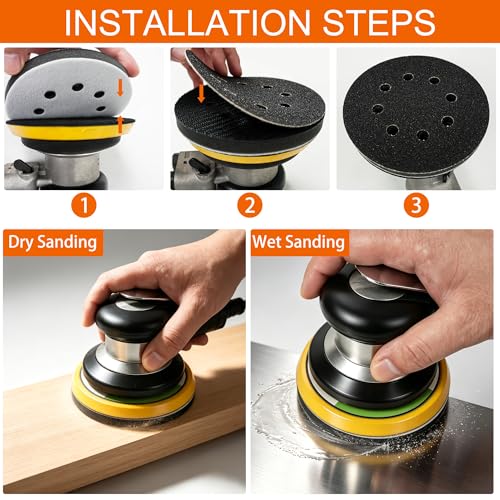 INSTALLATION STEPS

1

2

3

Dry Sanding

Wet Sanding