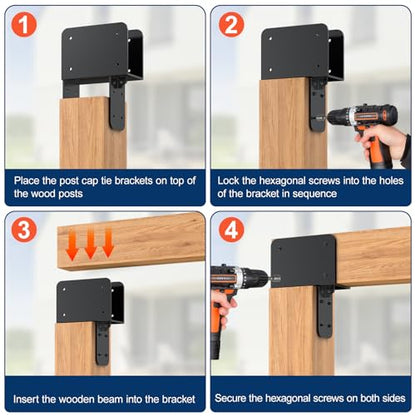 1

Place the post cap tie brackets on top of the wood posts

2

Lock the hexagonal screws into the holes of the bracket in sequence

3

Insert the wooden beam into the bracket

4

Secure the hexagonal screws on both sides