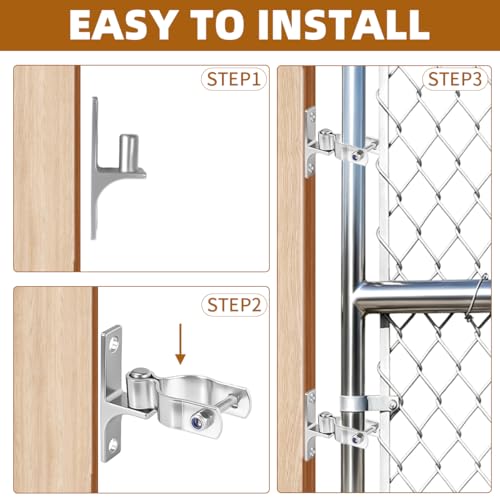 EASY TO INSTALL

STEP1

STEP2

STEP3