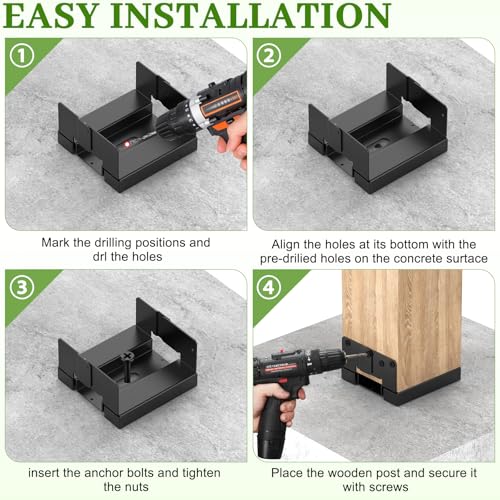 EASY INSTALLATION

①

Mark the drilling positions and drl the holes

②

Align the holes at its bottom with the pre-drilied holes on the concrete surface

③

insert the anchor bolts and tighten the nuts

④

Place the wooden post and secure it with screws