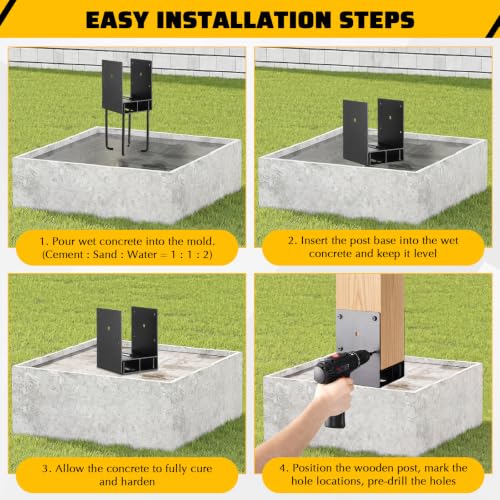 EASY INSTALLATION STEPS

1. Pour wet concrete into the mold. (Cement : Sand : Water = 1 : 1 : 2)

2. Insert the post base into the wet concrete and keep it level

3. Allow the concrete to fully cure and harden

4. Position the wooden post, mark the hole locations, pre-drill the holes