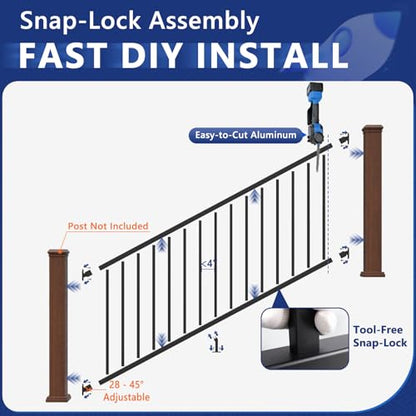 Snap-Lock Assembly
FAST DIY INSTALL

Easy-to-Cut Aluminum

Post Not Included

<4"

Tool-Free Snap-Lock

28 - 45° Adjustable