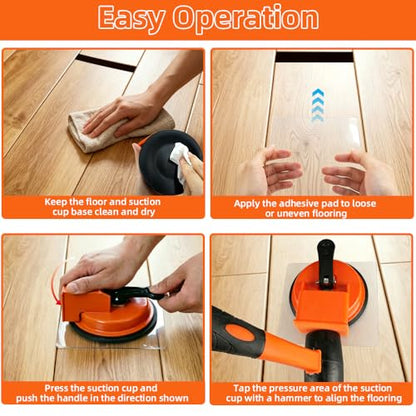 Easy Operation

Keep the floor and suction cup base clean and dry

Apply the adhesive pad to loose or uneven flooring

Press the suction cup and push the handle in the direction shown

Tap the pressure area of the suction cup with a hammer to align the flooring