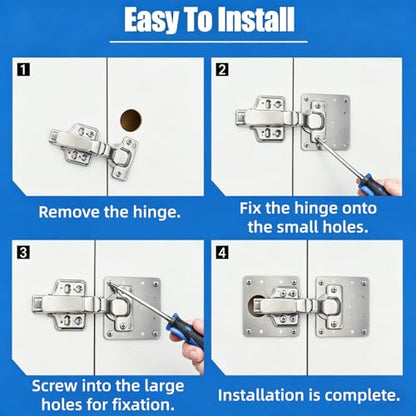 Easy To Install

1

Remove the hinge.

2

Fix the hinge onto the small holes.

3

Screw into the large holes for fixation.

4

Installation is complete.