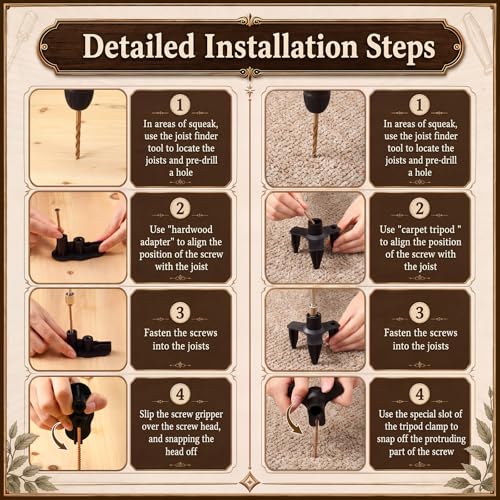 Detailed Installation Steps

1
In areas of squeak, use the joist finder tool to locate the joists and pre-drill a hole

2
Use "hardwood adapter" to align the position of the screw with the joist

3
Fasten the screws into the joists

4
Slip the screw gripper over the screw head, and snapping the head off

1
In areas of squeak, use the joist finder tool to locate the joists and pre-drill a hole

2
Use "carpet tripod " to align the position of the screw with the joist

3
Fasten the screws into the joists

4
Use the special slot of the tripod clamp to snap off the protruding part of the screw