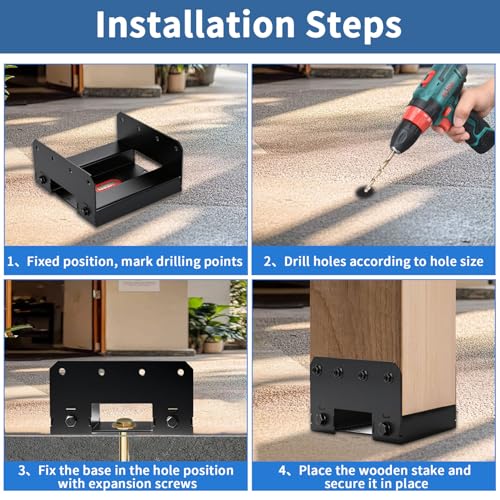 Installation Steps

1、Fixed position, mark drilling points

2、Drill holes according to hole size

3、Fix the base in the hole position with expansion screws

4、Place the wooden stake and secure it in place