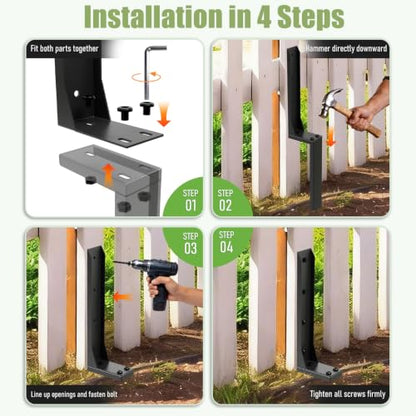 Installation in 4 Steps

Fit both parts together

STEP 01

Hammer directly downward

STEP 02

STEP 03

Line up openings and fasten bolt

STEP 04

Tighten all screws firmly