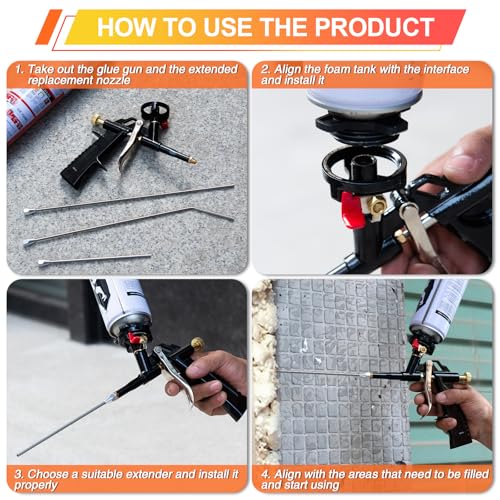 HOW TO USE THE PRODUCT

1. Take out the glue gun and the extended replacement nozzle

2. Align the foam tank with the interface and install it

3. Choose a suitable extender and install it properly

4. Align with the areas that need to be filled and start using