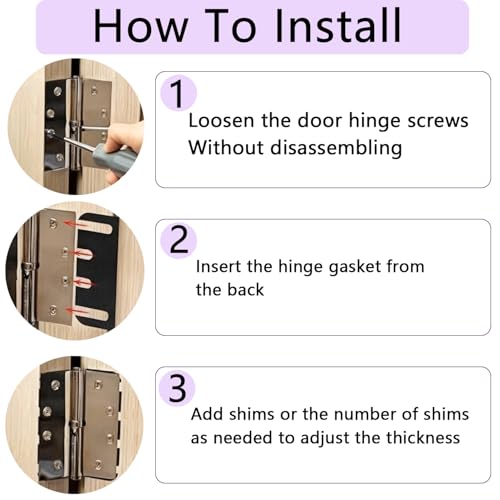 How To Install

1
Loosen the door hinge screws Without disassembling

2
Insert the hinge gasket from the back

3
Add shims or the number of shims as needed to adjust the thickness