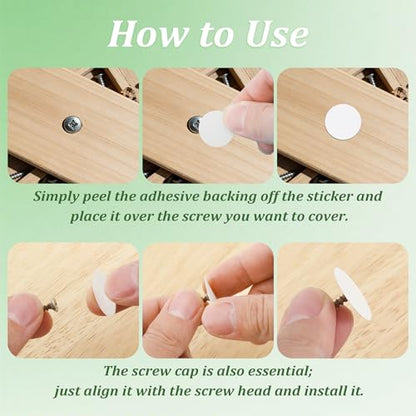 How to Use

Simply peel the adhesive backing off the sticker and place it over the screw you want to cover.

The screw cap is also essential; just align it with the screw head and install it.