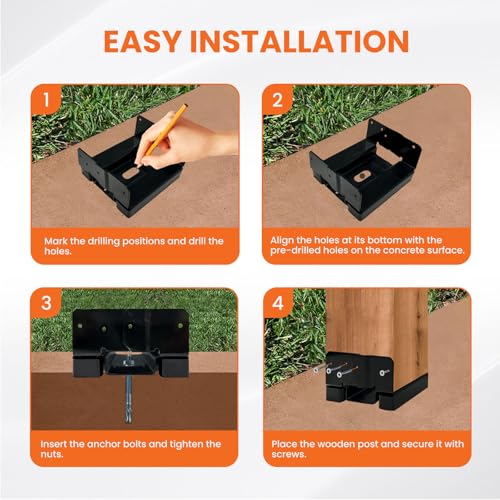 EASY INSTALLATION

1

Mark the drilling positions and drill the holes.

2

Align the holes at its bottom with the pre-drilled holes on the concrete surface.

3

Insert the anchor bolts and tighten the nuts.

4

Place the wooden post and secure it with screws.